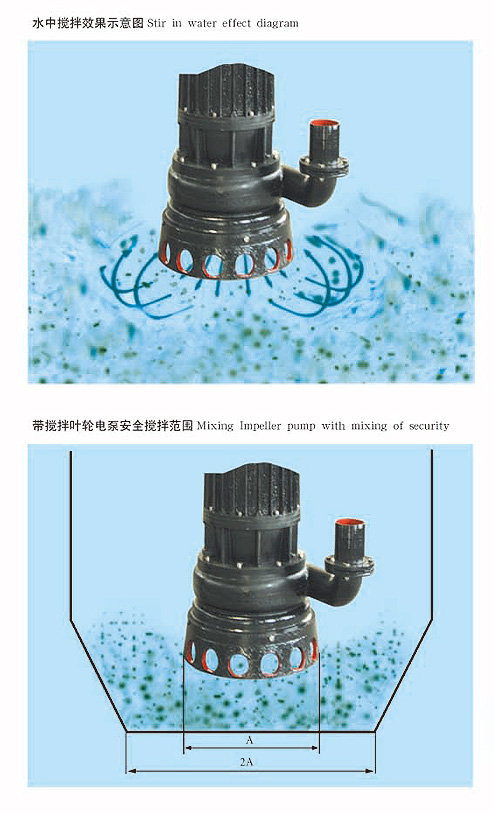 水中搅拌效果示意图 Stir in water effect diagram

带搅拌叶轮电泵安全搅拌范围 Mixing Impeller pump with mixing of security

A

2A